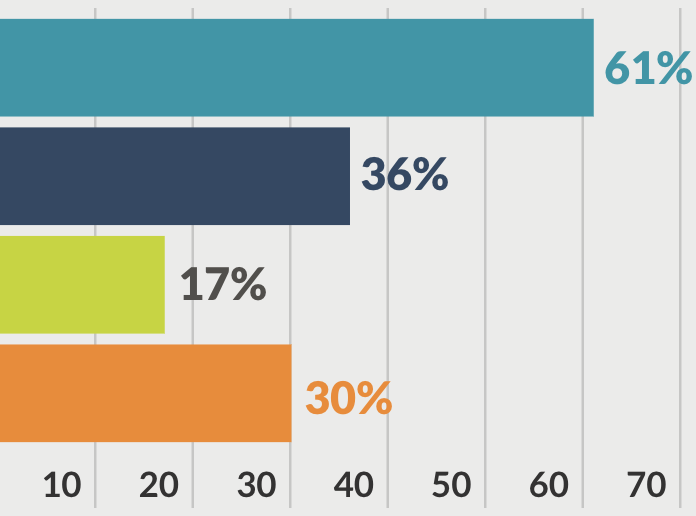 61%

36%

17%

30%

10 20 30 40 50 60 70